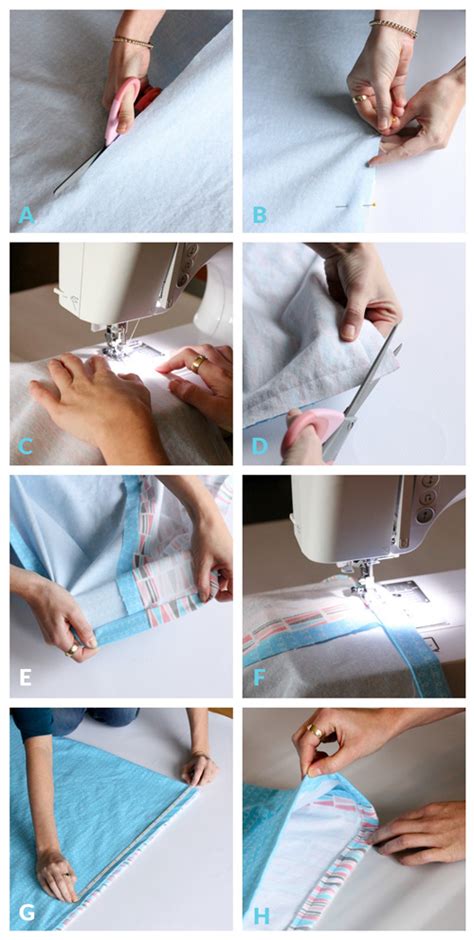 A
B
C
D
E
F
G
H