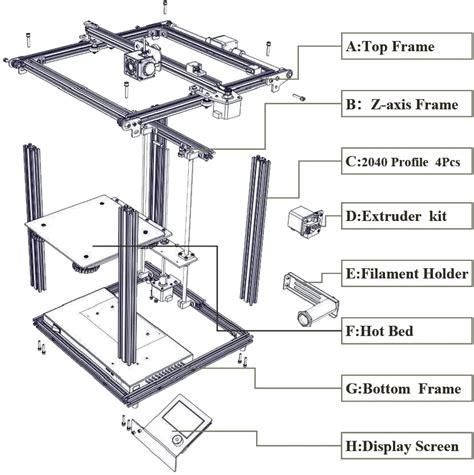 A:Top Frame

B: Z-axis Frame

C:2040 Profile 4Pcs

D:Extruder kit

E:Filament Holder

F:Hot Bed

G:Bottom Frame

H:Display Screen