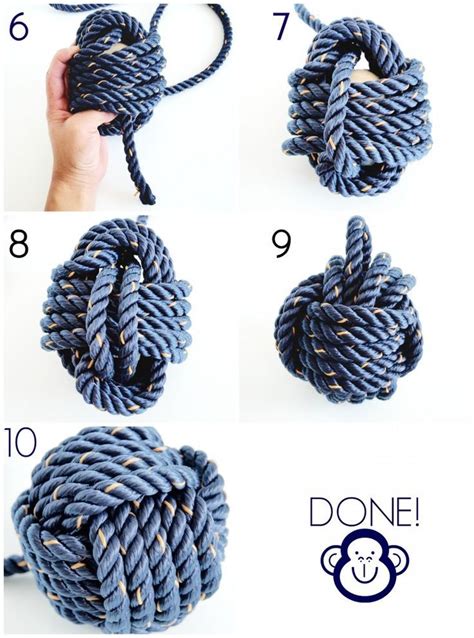 6

7

8

9

10

DONE!