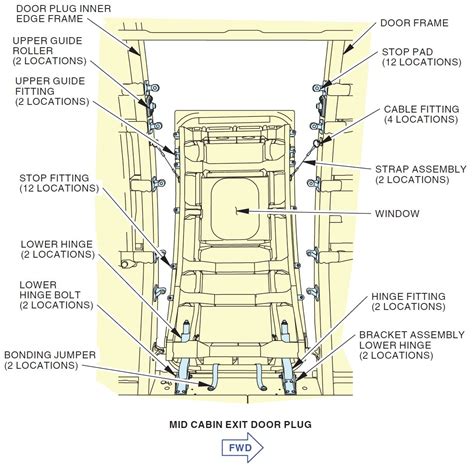 DOOR PLUG INNER EDGE FRAME

UPPER GUIDE ROLLER (2 LOCATIONS)

UPPER GUIDE FITTING (2 LOCATIONS)

STOP FITTING (12 LOCATIONS)

LOWER HINGE (2 LOCATIONS)

LOWER HINGE BOLT (2 LOCATIONS)

BONDING JUMPER (2 LOCATIONS)

DOOR FRAME

STOP PAD (12 LOCATIONS)

CABLE FITTING (4 LOCATIONS)

STRAP ASSEMBLY (2 LOCATIONS)

WINDOW

HINGE FITTING (2 LOCATIONS)

BRACKET ASSEMBLY LOWER HINGE (2 LOCATIONS)

MID CABIN EXIT DOOR PLUG

FWD