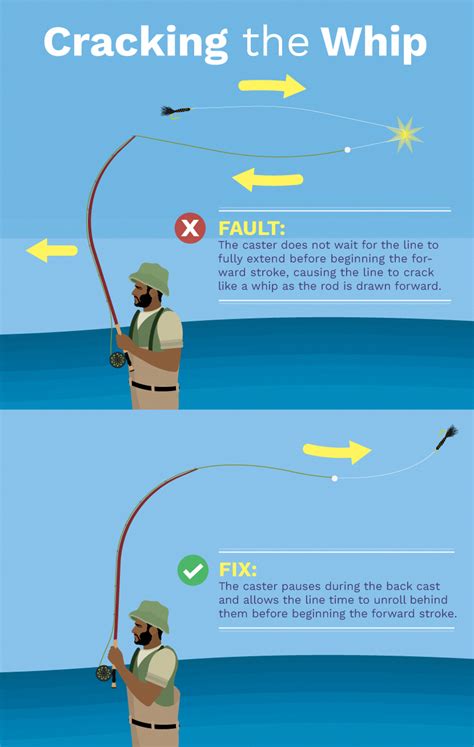 Cracking the Whip

FAULT:
The caster does not wait for the line to fully extend before beginning the forward stroke, causing the line to crack like a whip as the rod is drawn forward.

FIX:
The caster pauses during the back cast and allows the line time to unroll behind them before beginning the forward stroke.