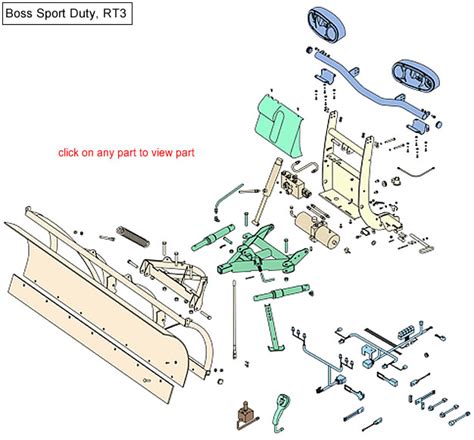 Boss Sport Duty, RT3

click on any part to view part