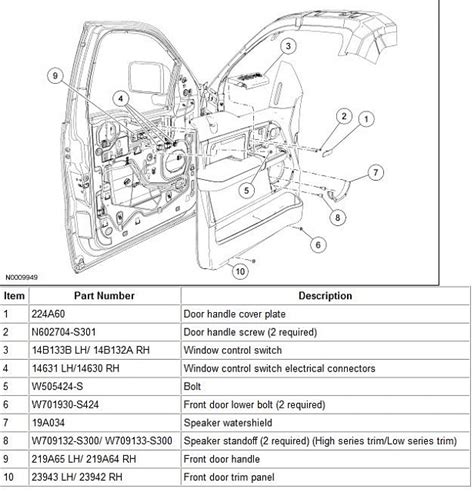 9
4
3
2
1
7
5
8
6
10
N0009949

| Item | Part Number | Description |
|---|---|---|
| 1 | 224A60 | Door handle cover plate |
| 2 | N602704-S301 | Door handle screw (2 required) |
| 3 | 14B133B LH/ 14B132A RH | Window control switch |
| 4 | 14631 LH/14630 RH | Window control switch electrical connectors |
| 5 | W505424-S | Bolt |
| 6 | W701930-S424 | Front door lower bolt (2 required) |
| 7 | 19A034 | Speaker watershield |
| 8 | W709132-S300/ W709133-S300 | Speaker standoff (2 required) (High series trim/Low series trim) |
| 9 | 219A65 LH/ 219A64 RH | Front door handle |
| 10 | 23943 LH/ 23942 RH | Front door trim panel |