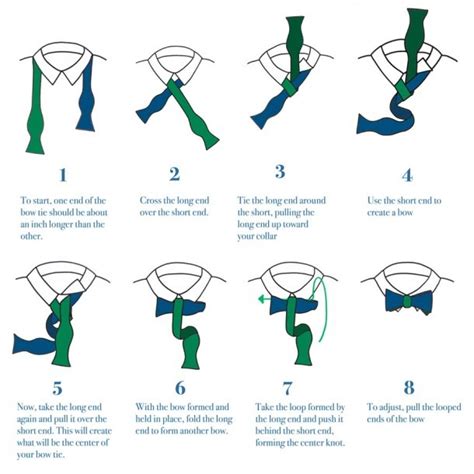 1

To start, one end of the bow tie should be about an inch longer than the other.

2

Cross the long end over the short end.

3

Tie the long end around the short, pulling the long end up toward your collar

4

Use the short end to create a bow

5

Now, take the long end again and pull it over the short end. This will create what will be the center of your bow tie.

6

With the bow formed and held in place, fold the long end to form another bow.

7

Take the loop formed by the long end and push it behind the short end, forming the center knot.

8

To adjust, pull the looped ends of the bow