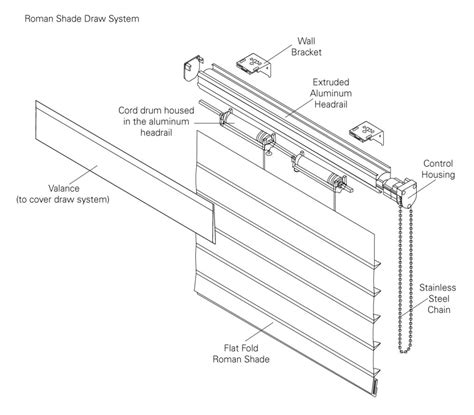 Roman Shade Draw System

Wall Bracket

Extruded Aluminum Headrail

Cord drum housed in the aluminum headrail

Control Housing

Valance (to cover draw system)

Stainless Steel Chain

Flat Fold Roman Shade