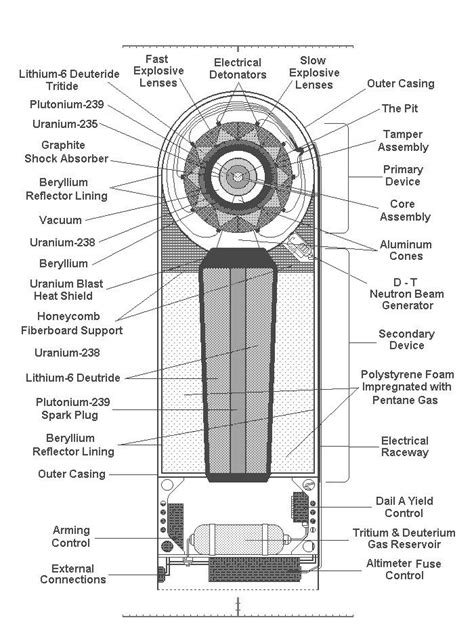 Fast Explosive Lenses

Electrical Detonators

Slow Explosive Lenses

Lithium-6 Deuteride Tritide

Plutonium-239

Uranium-235

Graphite Shock Absorber

Beryllium Reflector Lining

Vacuum

Uranium-238

Beryllium

Uranium Blast Heat Shield

Honeycomb Fiberboard Support

Uranium-238

Lithium-6 Deutride

Plutonium-239 Spark Plug

Beryllium Reflector Lining

Outer Casing

Arming Control

External Connections

Outer Casing

The Pit

Tamper Assembly

Primary Device

Core Assembly

Aluminum Cones

D - T Neutron Beam Generator

Secondary Device

Polystyrene Foam Impregnated with Pentane Gas

Electrical Raceway

Dail A Yield Control

Tritium & Deuterium Gas Reservoir

Altimeter Fuse Control