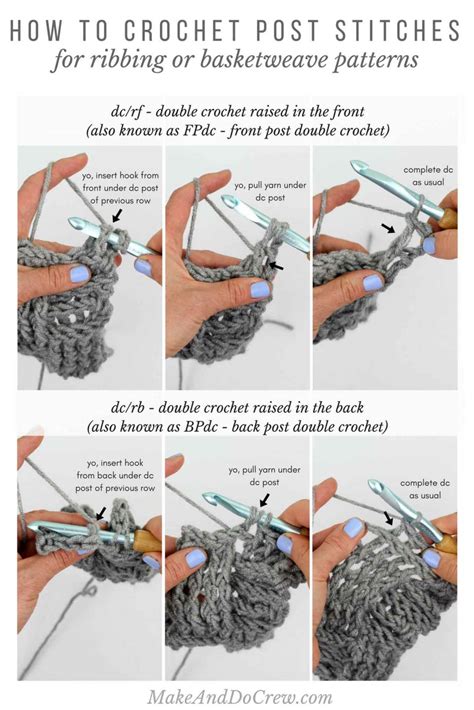 HOW TO CROCHET POST STITCHES
for ribbing or basketweave patterns

dc/rf - double crochet raised in the front
(also known as FPdc - front post double crochet)

yo, insert hook from front under dc post of previous row

yo, pull yarn under dc post

complete dc as usual

dc/rb - double crochet raised in the back
(also known as BPdc - back post double crochet)

yo, insert hook from back under dc post of previous row

yo, pull yarn under dc post

complete dc as usual

MakeAndDoCrew.com