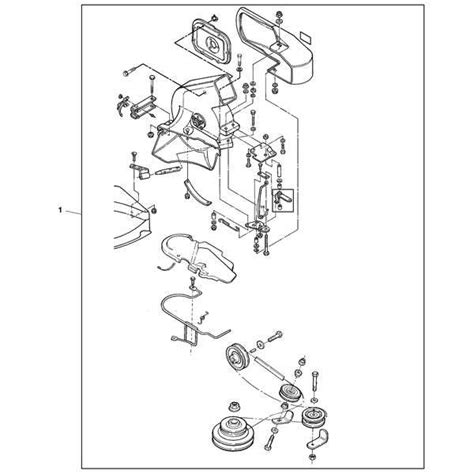 1