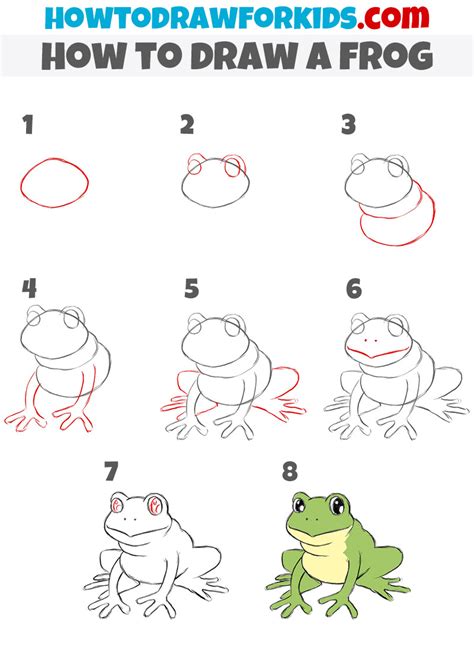 HOWTODRAWFORKIDS.com
HOW TO DRAW A FROG

1

2

3

4

5

6

7

8