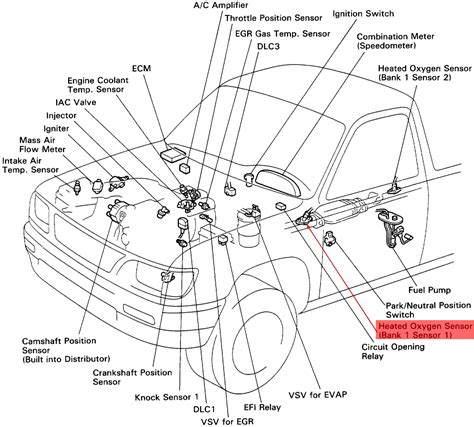 A/C Amplifier
Throttle Position Sensor
EGR Gas Temp. Sensor
DLC3
Ignition Switch
Combination Meter (Speedometer)
Heated Oxygen Sensor (Bank 1 Sensor 2)
ECM
Engine Coolant Temp. Sensor
IAC Valve
Injector
Igniter
Mass Air Flow Meter
Intake Air Temp. Sensor
Fuel Pump
Park/Neutral Position Switch
Heated Oxygen Sensor (Bank 1 Sensor 1)
Circuit Opening Relay
Camshaft Position Sensor (Built into Distributor)
Crankshaft Position Sensor
Knock Sensor 1
DLC1
VSV for EGR
EFI Relay
VSV for EVAP