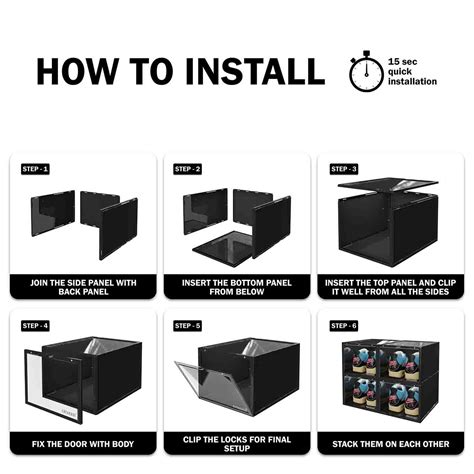 HOW TO INSTALL

15 sec quick installation

STEP - 1

JOIN THE SIDE PANEL WITH BACK PANEL

STEP - 2

INSERT THE BOTTOM PANEL FROM BELOW

STEP - 3

INSERT THE TOP PANEL AND CLIP IT WELL FROM ALL THE SIDES

STEP - 4

FIX THE DOOR WITH BODY

STEP - 5

CLIP THE LOCKS FOR FINAL SETUP

STEP - 6

STACK THEM ON EACH OTHER