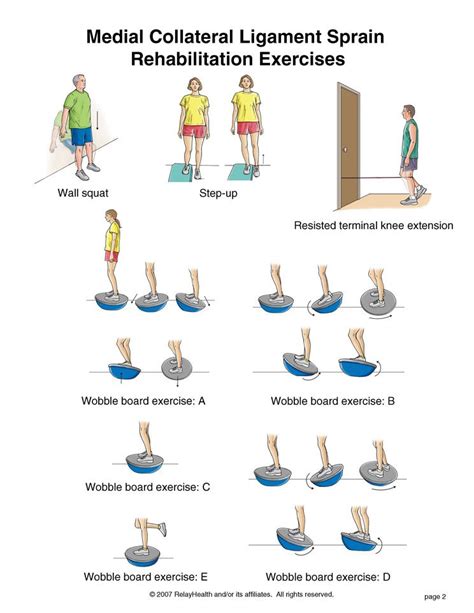 Medial Collateral Ligament Sprain
Rehabilitation Exercises

Wall squat

Step-up

Resisted terminal knee extension

Wobble board exercise: A

Wobble board exercise: B

Wobble board exercise: C

Wobble board exercise: E

Wobble board exercise: D

© 2007 RelayHealth and/or its affiliates. All rights reserved.

page 2