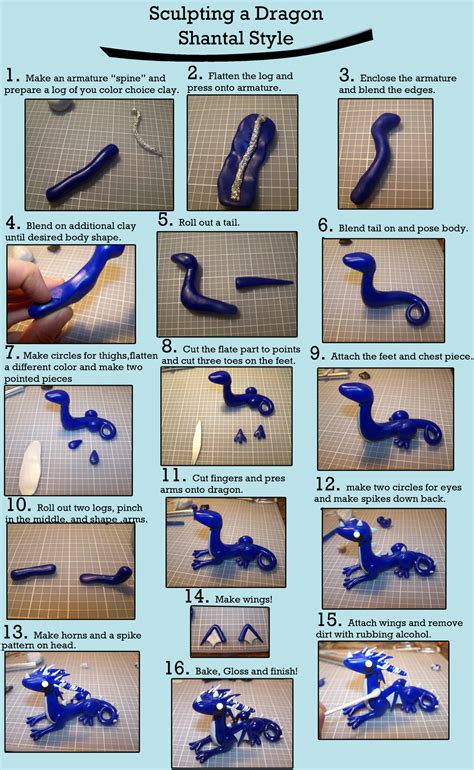 Sculpting a Dragon
Shantal Style

1. Make an armature "spine" and prepare a log of you color choice clay.

2. Flatten the log and press onto armature.

3. Enclose the armature and blend the edges.

4. Blend on additional clay until desired body shape.

5. Roll out a tail.

6. Blend tail on and pose body.

7. Make circles for thighs,flatten a different color and make two pointed pieces

8. Cut the flate part to points and cut three toes on the feet.

9. Attach the feet and chest piece.

10. Roll out two logs, pinch in the middle, and shape arms.

11. Cut fingers and pres arms onto dragon.

12. make two circles for eyes and make spikes down back.

13. Make horns and a spike pattern on head.

14. Make wings!

15. Attach wings and remove dirt with rubbing alcohol.

16. Bake, Gloss and finish!