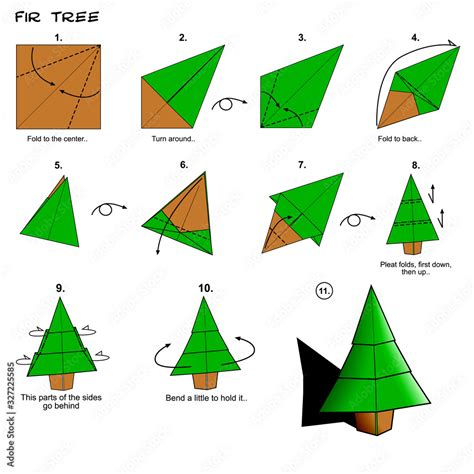 FIR TREE

1.

Fold to the center..

2.

Turn around..

3.

4.

Fold to back..

5.

6.

7.

8.

Pleat folds, first down, then up..

9.

This parts of the sides go behind

10.

Bend a little to hold it..

11.

Adobe Stock | #327225585