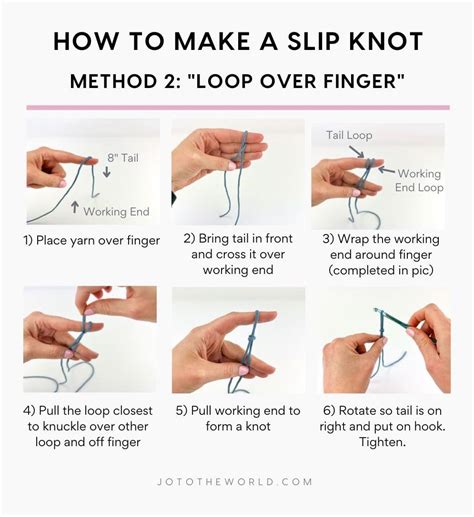 HOW TO MAKE A SLIP KNOT

METHOD 2: "LOOP OVER FINGER"

8" Tail

Working End

1) Place yarn over finger

2) Bring tail in front and cross it over working end

Tail Loop

Working End Loop

3) Wrap the working end around finger (completed in pic)

4) Pull the loop closest to knuckle over other loop and off finger

5) Pull working end to form a knot

6) Rotate so tail is on right and put on hook. Tighten.

JOTOTHEWORLD.COM