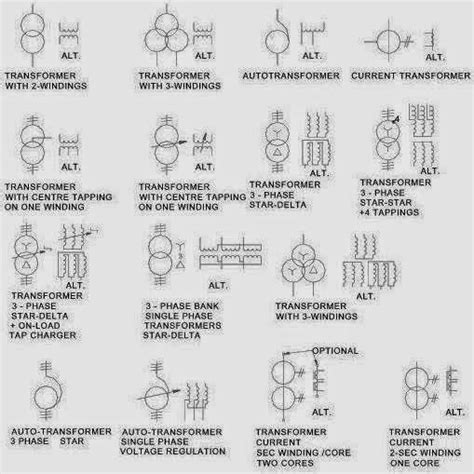 ALT.
TRANSFORMER WITH 2-WINDINGS

ALT.
TRANSFORMER WITH 3-WINDINGS

ALT.
AUTOTRANSFORMER

ALT.
CURRENT TRANSFORMER

ALT.
TRANSFORMER WITH CENTRE TAPPING ON ONE WINDING

ALT.
TRANSFORMER WITH CENTRE TAPPING ON ONE WINDING

ALT.
TRANSFORMER 3 - PHASE STAR-DELTA

4
ALT.
TRANSFORMER 3 - PHASE STAR-STAR +4 TAPPINGS

ALT.
TRANSFORMER 3 - PHASE STAR-DELTA + ON-LOAD TAP CHARGER

ALT.
3 - PHASE BANK SINGLE PHASE TRANSFORMERS STAR-DELTA

ALT.
TRANSFORMER WITH 3-WINDINGS

AUTO-TRANSFORMER 3 PHASE STAR

AUTO-TRANSFORMER SINGLE PHASE VOLTAGE REGULATION

OPTIONAL
ALT.
TRANSFORMER CURRENT SEC WINDING /CORE TWO CORES

ALT.
TRANSFORMER CURRENT 2-SEC WINDING ONE CORE