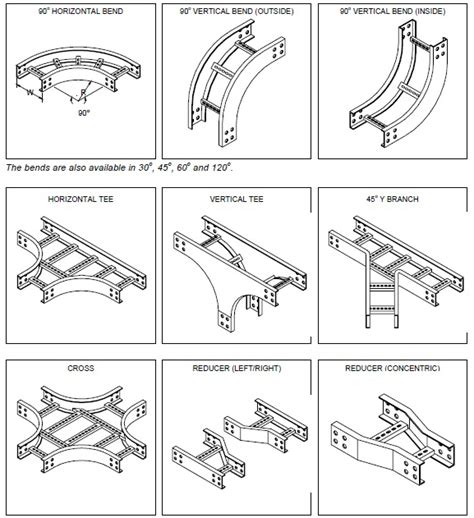 90° HORIZONTAL BEND

W

R

90°

90° VERTICAL BEND (OUTSIDE)

90° VERTICAL BEND (INSIDE)

The bends are also available in 30°, 45°, 60° and 120°.

HORIZONTAL TEE

VERTICAL TEE

45° Y BRANCH

CROSS

REDUCER (LEFT/RIGHT)

REDUCER (CONCENTRIC)