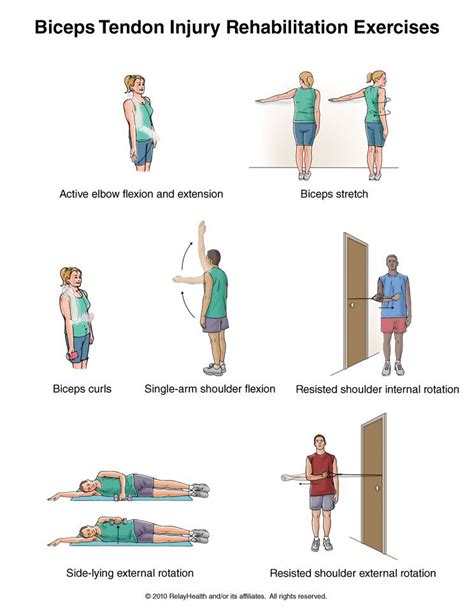 Biceps Tendon Injury Rehabilitation Exercises

Active elbow flexion and extension

Biceps stretch

Biceps curls

Single-arm shoulder flexion

Resisted shoulder internal rotation

Side-lying external rotation

Resisted shoulder external rotation

© 2010 RelayHealth and/or its affiliates. All rights reserved.