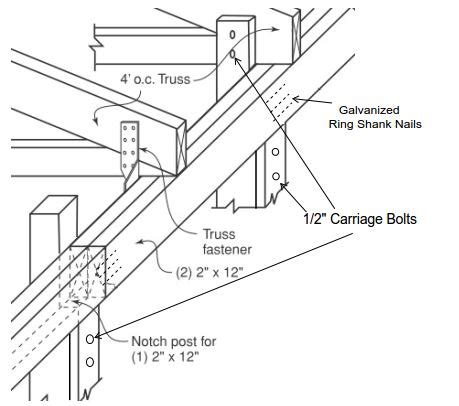 4' o.c. Truss

Galvanized
Ring Shank Nails

1/2" Carriage Bolts

Truss
fastener

(2) 2" x 12"

Notch post for
(1) 2" x 12"