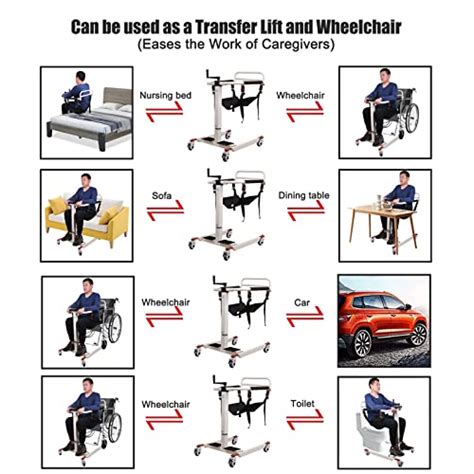 Can be used as a Transfer Lift and Wheelchair
(Eases the Work of Caregivers)

Nursing bed

Wheelchair

Sofa

Dining table

Wheelchair

Car

Wheelchair

Toilet