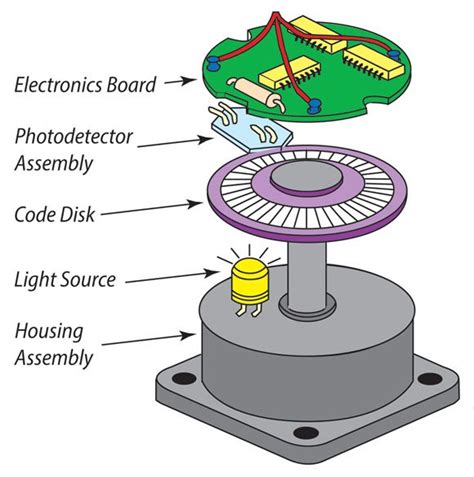 Electronics Board

Photodetector
Assembly

Code Disk

Light Source

Housing
Assembly