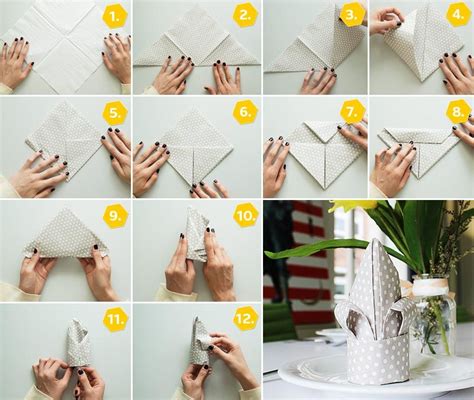 1.
2.
3.
4.
5.
6.
7.
8.
9.
10.
11.
12.