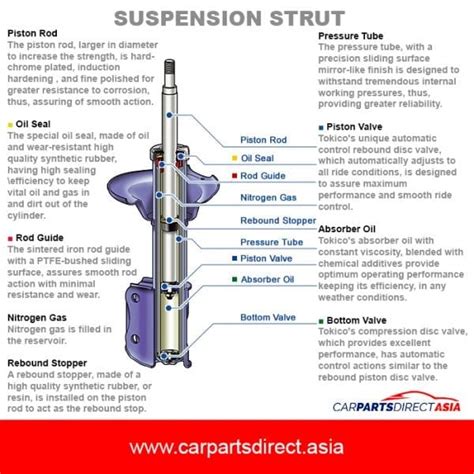 SUSPENSION STRUT

Piston Rod
The piston rod, larger in diameter to increase the strength, is hard-chrome plated, induction hardening , and fine polished for greater resistance to corrosion, thus, assuring of smooth action.

Oil Seal
The special oil seal, made of oil and wear-resistant high quality synthetic rubber, having high sealing \efficiency to keep vital oil and gas in and dirt out of the cylinder.

Rod Guide
The sintered iron rod guide with a PTFE-bushed sliding surface, assures smooth rod action with minimal resistance and wear.

Nitrogen Gas
Nitrogen gas is filled in the reservoir.

Rebound Stopper
A rebound stopper, made of a high quality synthetic rubber, or resin, is installed on the piston rod to act as the rebound stop.

Piston Rod
Oil Seal
Rod Guide
Nitrogen Gas
Rebound Stopper
Pressure Tube
Piston Valve
Absorber Oil
Bottom Valve

Pressure Tube
The pressure tube, with a precision sliding surface mirror-like finish is designed to withstand tremendous internal working pressures, thus, providing greater reliability.

Piston Valve
Tokico's unique automatic control rebound disc valve, which automatically adjusts to all ride conditions, is designed to assure maximum performance and smooth ride control.

Absorber Oil
Tokico's absorber oil with constant viscosity, blended with chemical additives provide optimum operating performance keeping its efficiency, in any weather conditions.

Bottom Valve
Tokico's compression disc valve, which provides excellent performance, has automatic control actions similar to the rebound piston disc valve.

CARPARTSDIRECTASIA

www.carpartsdirect.asia