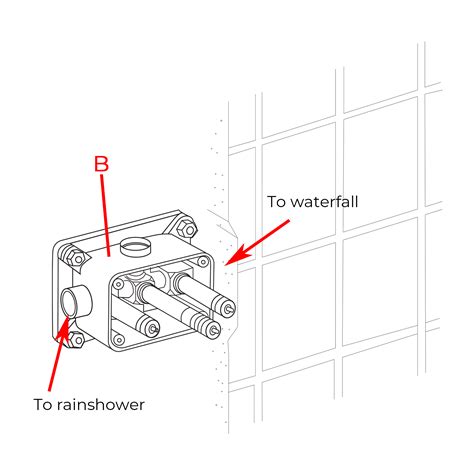 B

To waterfall

To rainshower