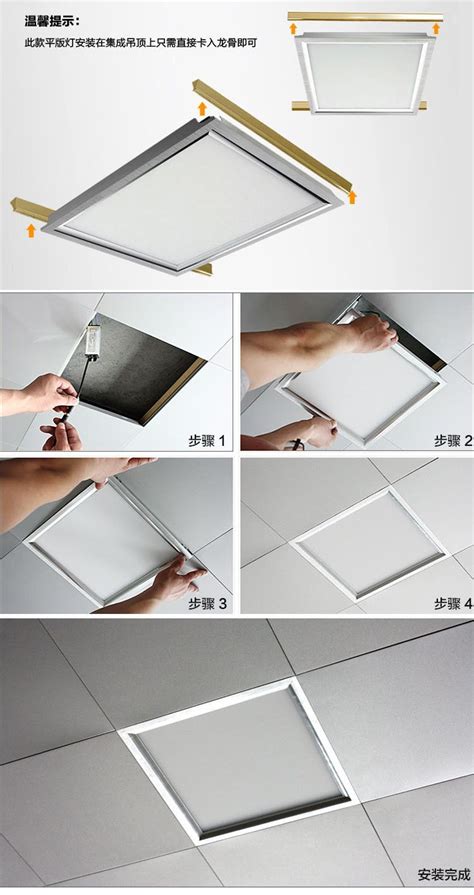 温馨提示：
此款平版灯安装在集成吊顶上只需直接卡入龙骨即可

步骤 1

步骤 2

步骤 3

步骤 4

安装完成