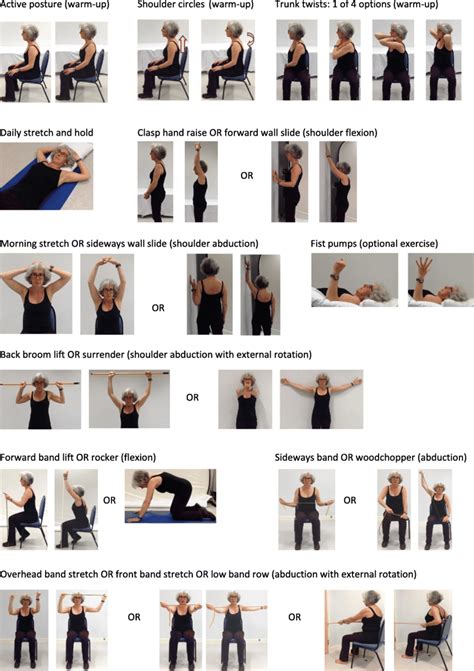 Active posture (warm-up)

Shoulder circles (warm-up)

Trunk twists: 1 of 4 options (warm-up)

Daily stretch and hold

Clasp hand raise OR forward wall slide (shoulder flexion)

OR

Morning stretch OR sideways wall slide (shoulder abduction)

OR

Fist pumps (optional exercise)

Back broom lift OR surrender (shoulder abduction with external rotation)

OR

Forward band lift OR rocker (flexion)

OR

Sideways band OR woodchopper (abduction)

OR

Overhead band stretch OR front band stretch OR low band row (abduction with external rotation)

OR

OR