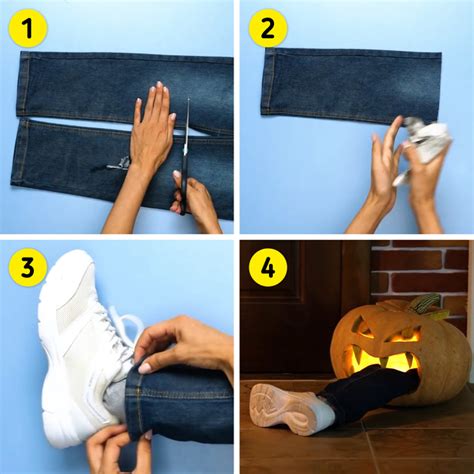 1

2

3

4