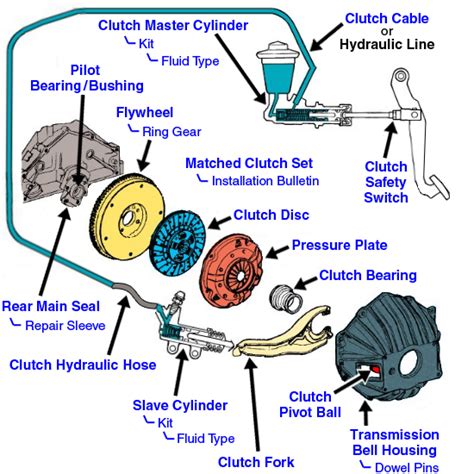 Clutch Master Cylinder
Kit
Fluid Type

Clutch Cable
or
Hydraulic Line

Pilot
Bearing/Bushing

Flywheel
Ring Gear

Matched Clutch Set
Installation Bulletin

Clutch
Safety
Switch

Clutch Disc

Pressure Plate

Clutch Bearing

Rear Main Seal
Repair Sleeve

Clutch Hydraulic Hose

Slave Cylinder
Kit
Fluid Type

Clutch Fork

Clutch
Pivot Ball

Transmission
Bell Housing
Dowel Pins