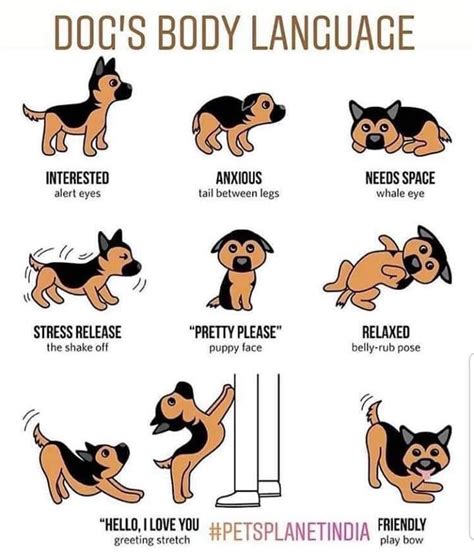 DOG'S BODY LANGUAGE

INTERESTED
alert eyes

ANXIOUS
tail between legs

NEEDS SPACE
whale eye

STRESS RELEASE
the shake off

"PRETTY PLEASE"
puppy face

RELAXED
belly-rub pose

"HELLO, I LOVE YOU
greeting stretch

#PETSPLANETINDIA

FRIENDLY
play bow