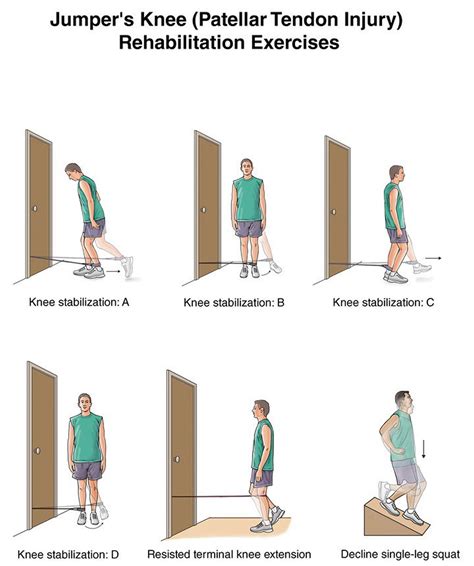 Jumper's Knee (Patellar Tendon Injury)
Rehabilitation Exercises

Knee stabilization: A

Knee stabilization: B

Knee stabilization: C

Knee stabilization: D

Resisted terminal knee extension

Decline single-leg squat