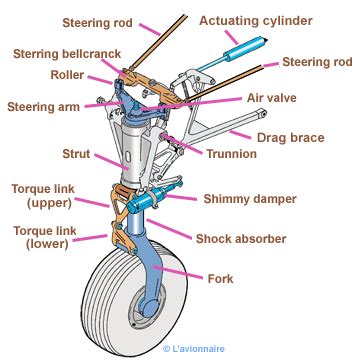 Steering rod
Actuating cylinder
Sterring bellcranck
Steering rod
Roller
Air valve
Steering arm
Drag brace
Strut
Trunnion
Torque link (upper)
Shimmy damper
Torque link (lower)
Shock absorber
Fork
© L'avionnaire