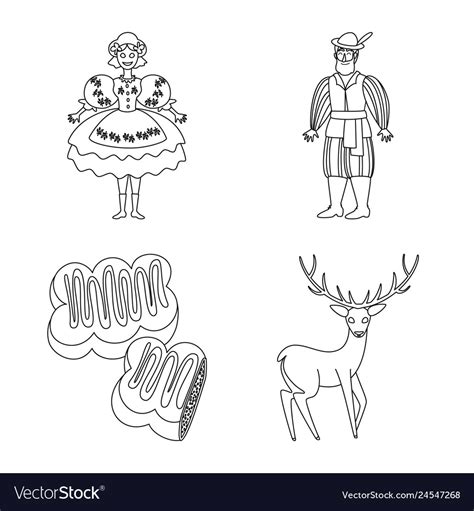 VectorStock®

VectorStock.com/24547268