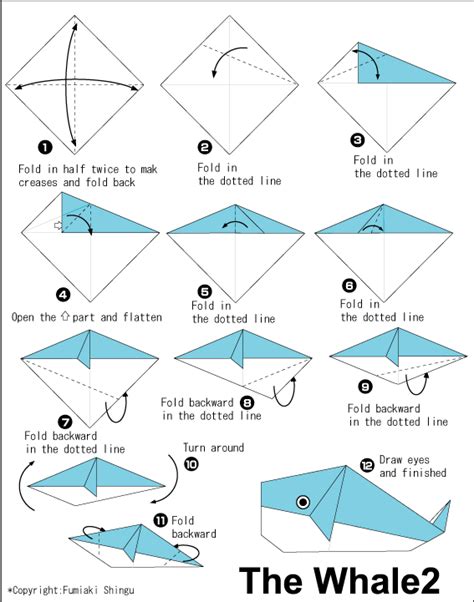 ❶
Fold in half twice to mak creases and fold back

❷
Fold in the dotted line

❸
Fold in the dotted line

❹
Open the ⇧ part and flatten

❺
Fold in the dotted line

❻
Fold in the dotted line

❼
Fold backward in the dotted line

Fold backward ❽ in the dotted line

❾
Fold backward in the dotted line

Turn around
❿

⓫ Fold backward

⓬ Draw eyes and finished

The Whale2

*Copyright:Fumiaki Shingu