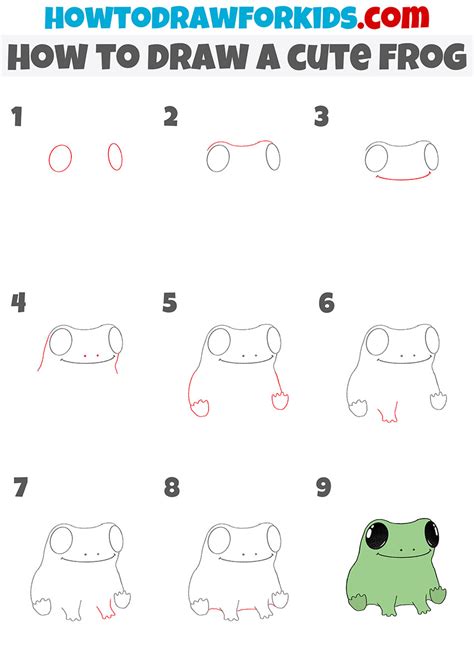 HOWTODRAWFORKIDS.com
HOW TO DRAW A CUTE FROG

1

2

3

4

5

6

7

8

9