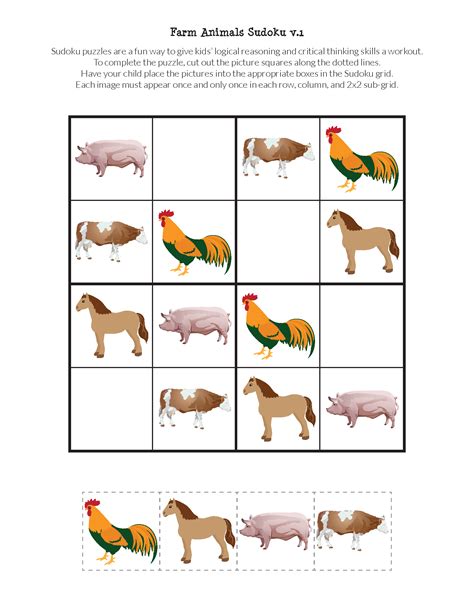 Farm Animals Sudoku v.1

Sudoku puzzles are a fun way to give kids' logical reasoning and critical thinking skills a workout. To complete the puzzle, cut out the picture squares along the dotted lines. Have your child place the pictures into the appropriate boxes in the Sudoku grid. Each image must appear once and only once in each row, column, and 2x2 sub-grid.