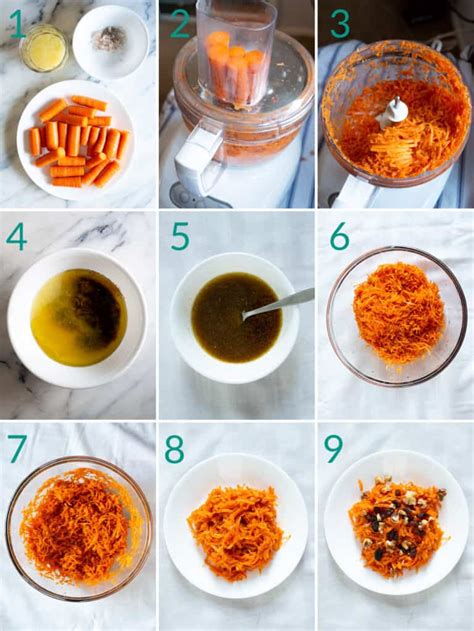 1
2
3
4
5
6
7
8
9