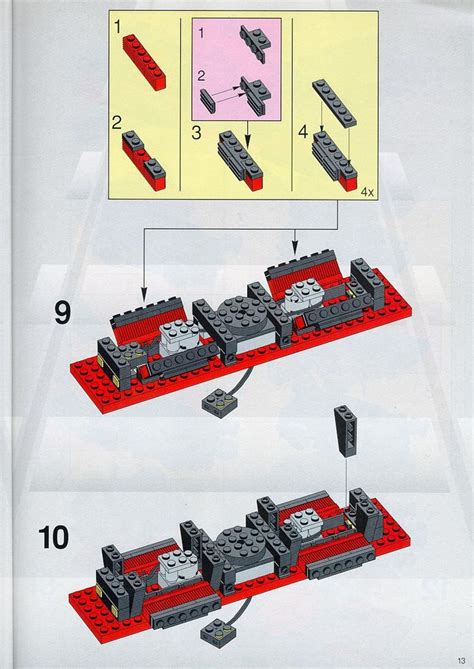 1
2
1
2
3
4
4x
9
10
13