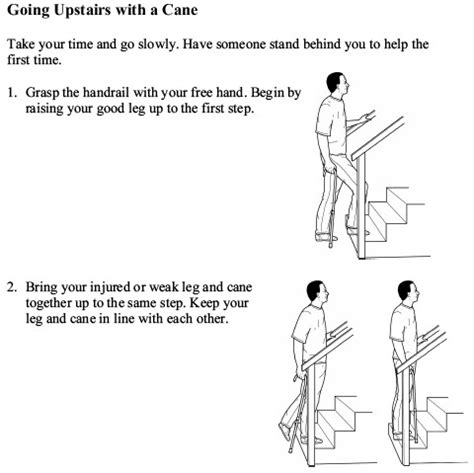 Going Upstairs with a Cane

Take your time and go slowly. Have someone stand behind you to help the first time.

1. Grasp the handrail with your free hand. Begin by raising your good leg up to the first step.

2. Bring your injured or weak leg and cane together up to the same step. Keep your leg and cane in line with each other.