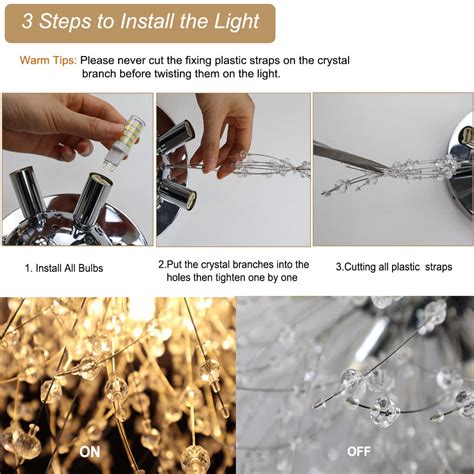 3 Steps to Install the Light

Warm Tips: Please never cut the fixing plastic straps on the crystal branch before twisting them on the light.

1. Install All Bulbs

2.Put the crystal branches into the holes then tighten one by one

3.Cutting all plastic straps

ON

OFF