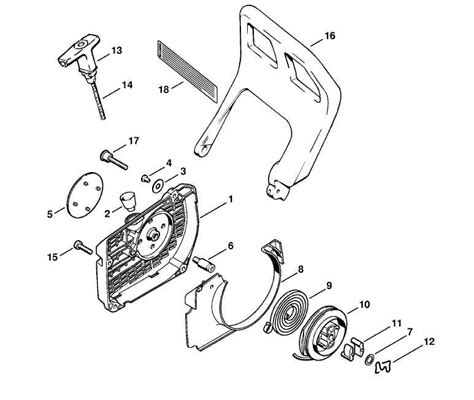 13
14
18
16
17
4
3
5
2
1
15
6
8
9
10
11
7
12