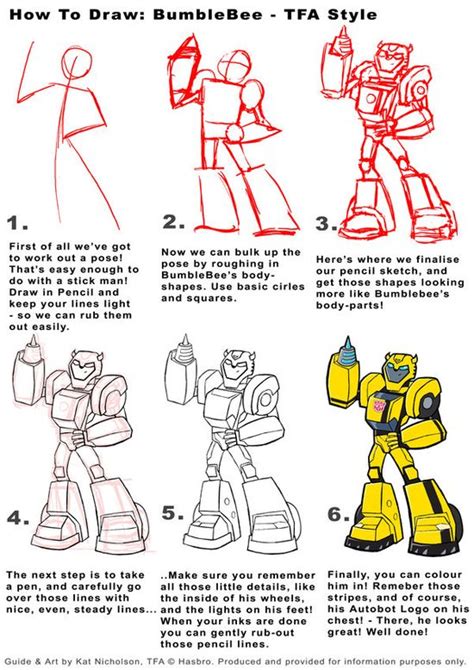 How To Draw: BumbleBee - TFA Style

1.

First of all we've got to work out a pose! That's easy enough to do with a stick man! Draw in Pencil and keep your lines light - so we can rub them out easily.

2.

Now we can bulk up the pose by roughing in BumbleBee's body-shapes. Use basic cirles and squares.

3.

Here's where we finalise our pencil sketch, and get those shapes looking more like Bumblebee's body-parts!

4.

The next step is to take a pen, and carefully go over those lines with nice, even, steady lines...

5.

..Make sure you remember all those little details, like the inside of his wheels, and the lights on his feet! When your inks are done you can gently rub-out those pencil lines.

6.

Finally, you can colour him in! Remeber those stripes, and of course, his Autobot Logo on his chest! - There, he looks great! Well done!

Guide & Art by Kat Nicholson, TFA © Hasbro. Produced and provided for information purposes only.