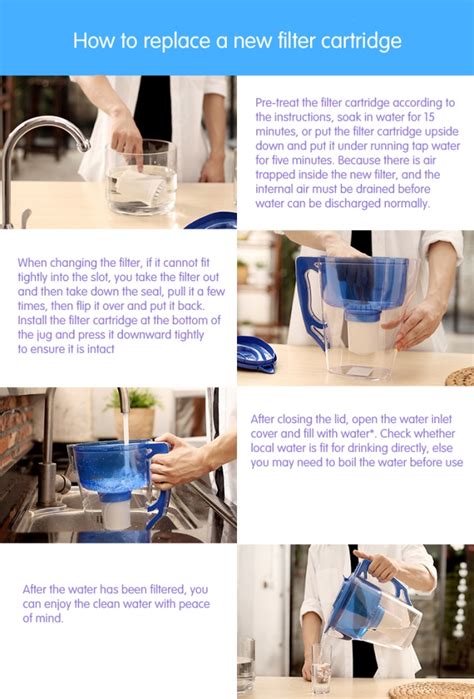 How to replace a new filter cartridge

Pre-treat the filter cartridge according to the instructions, soak in water for 15 minutes, or put the filter cartridge upside down and put it under running tap water for five minutes. Because there is air trapped inside the new filter, and the internal air must be drained before water can be discharged normally.

When changing the filter, if it cannot fit tightly into the slot, you take the filter out and then take down the seal, pull it a few times, then flip it over and put it back. Install the filter cartridge at the bottom of the jug and press it downward tightly to ensure it is intact

After closing the lid, open the water inlet cover and fill with water*. Check whether local water is fit for drinking directly, else you may need to boil the water before use

After the water has been filtered, you can enjoy the clean water with peace of mind.