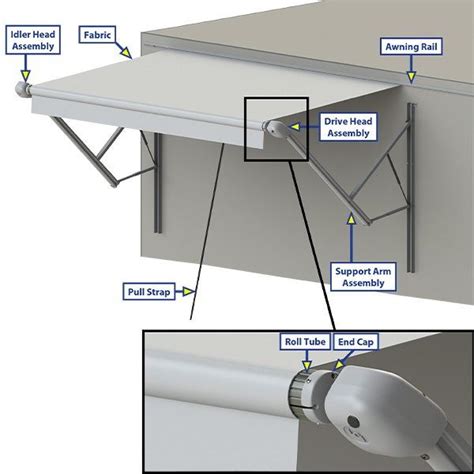 Idler Head Assembly

Fabric

Awning Rail

Drive Head Assembly

Support Arm Assembly

Pull Strap

Roll Tube

End Cap