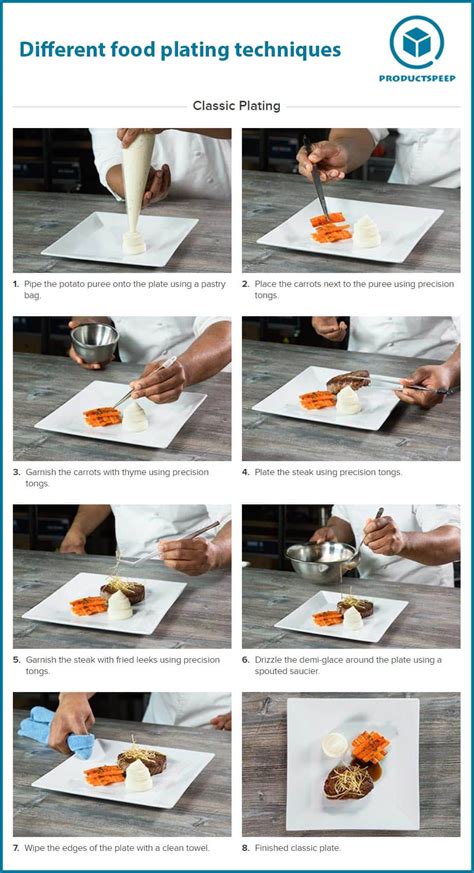 Different food plating techniques

PRODUCTSPEEP

Classic Plating

1. Pipe the potato puree onto the plate using a pastry bag.

2. Place the carrots next to the puree using precision tongs.

3. Garnish the carrots with thyme using precision tongs.

4. Plate the steak using precision tongs.

5. Garnish the steak with fried leeks using precision tongs.

6. Drizzle the demi-glace around the plate using a spouted saucier.

7. Wipe the edges of the plate with a clean towel.

8. Finished classic plate.