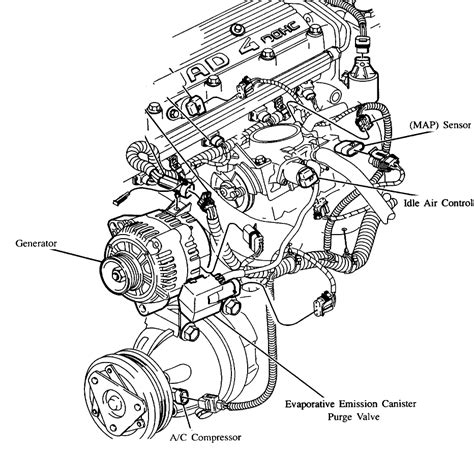 AD 4 DOHC

(MAP) Sensor

Idle Air Control

Generator

Evaporative Emission Canister Purge Valve

A/C Compressor