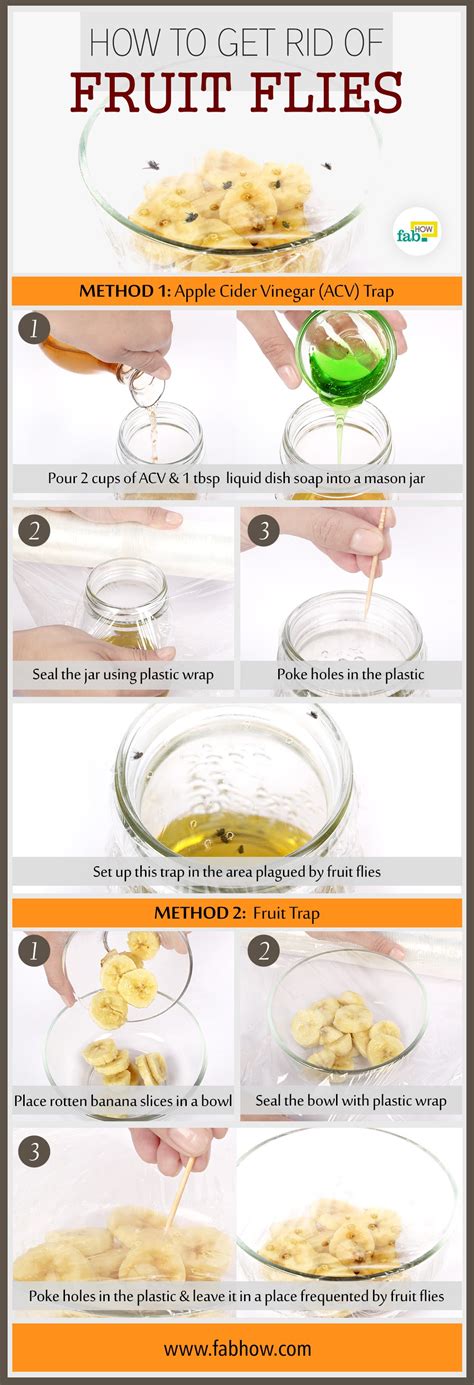 HOW TO GET RID OF
FRUIT FLIES

fab HOW

METHOD 1: Apple Cider Vinegar (ACV) Trap

1

Pour 2 cups of ACV & 1 tbsp liquid dish soap into a mason jar

2

Seal the jar using plastic wrap

3

Poke holes in the plastic

Set up this trap in the area plagued by fruit flies

METHOD 2: Fruit Trap

1

Place rotten banana slices in a bowl

2

Seal the bowl with plastic wrap

3

Poke holes in the plastic & leave it in a place frequented by fruit flies

www.fabhow.com